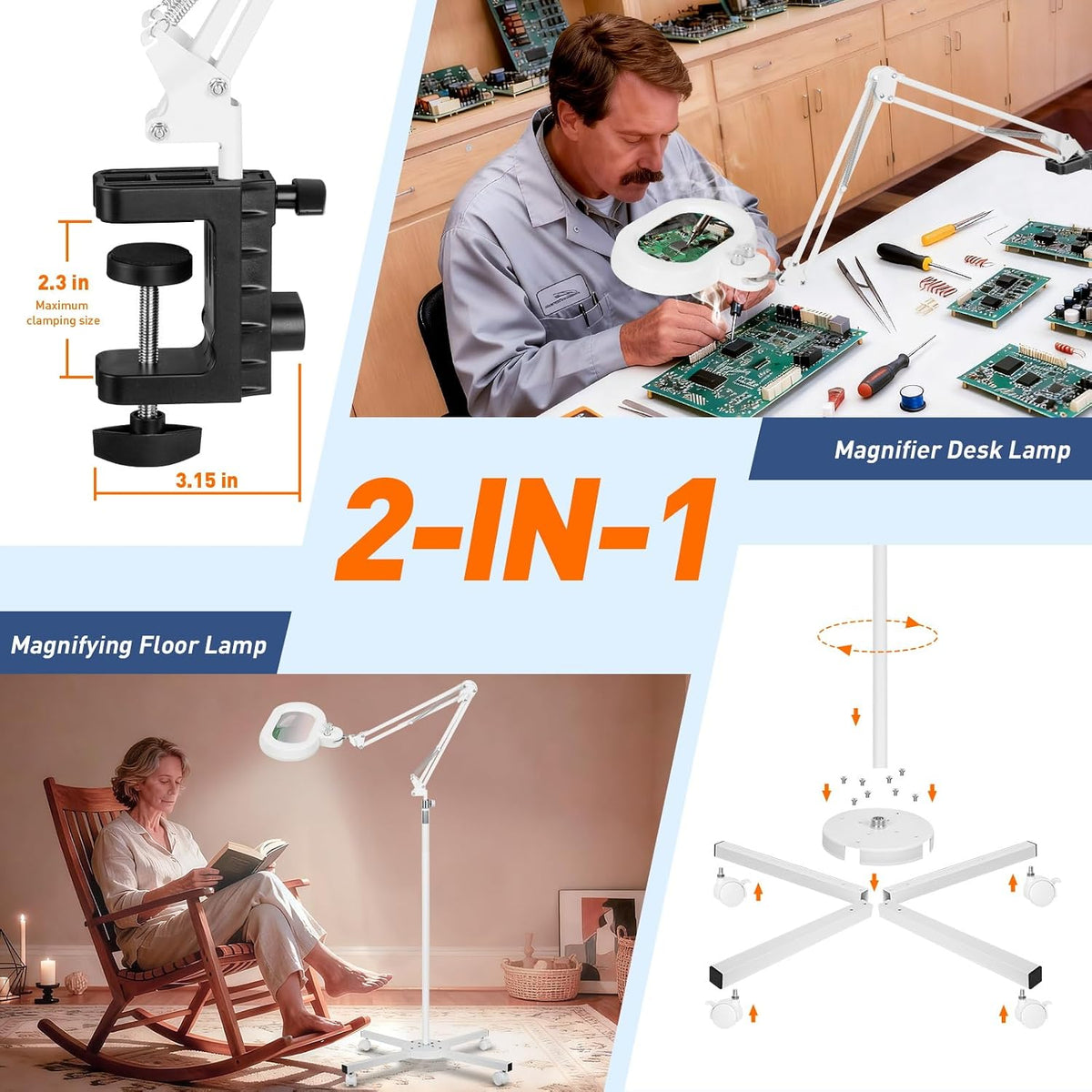 2.3 in
Maximum clamping size

3.15 in

Magnifier Desk Lamp

2-IN-1

Magnifying Floor Lamp