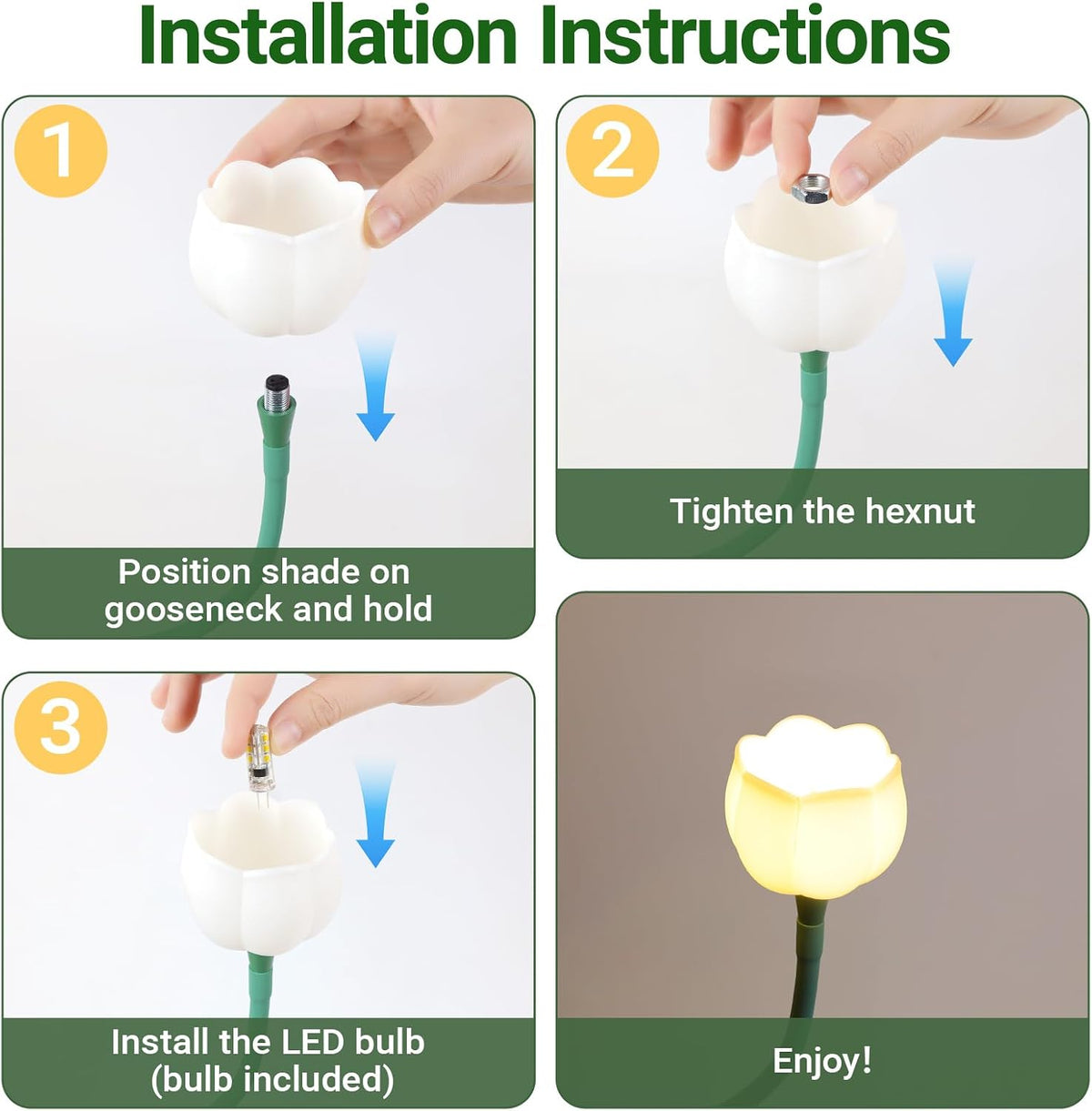 Installation Instructions

1

Position shade on gooseneck and hold

2

Tighten the hexnut

3

Install the LED bulb
(bulb included)

Enjoy!